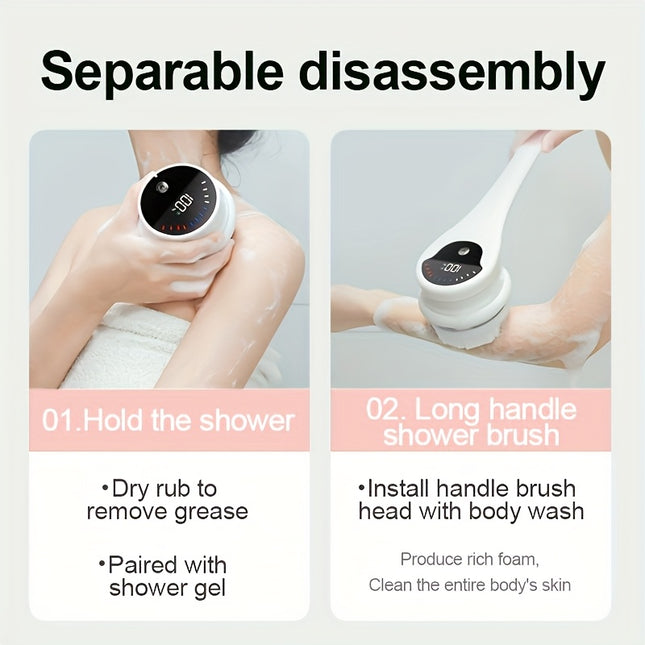 Separable disassembly

100

01.Hold the shower

•Dry rub to remove grease

•Paired with shower gel

100

02. Long handle shower brush

•Install handle brush head with body wash

Produce rich foam,
Clean the entire body's skin