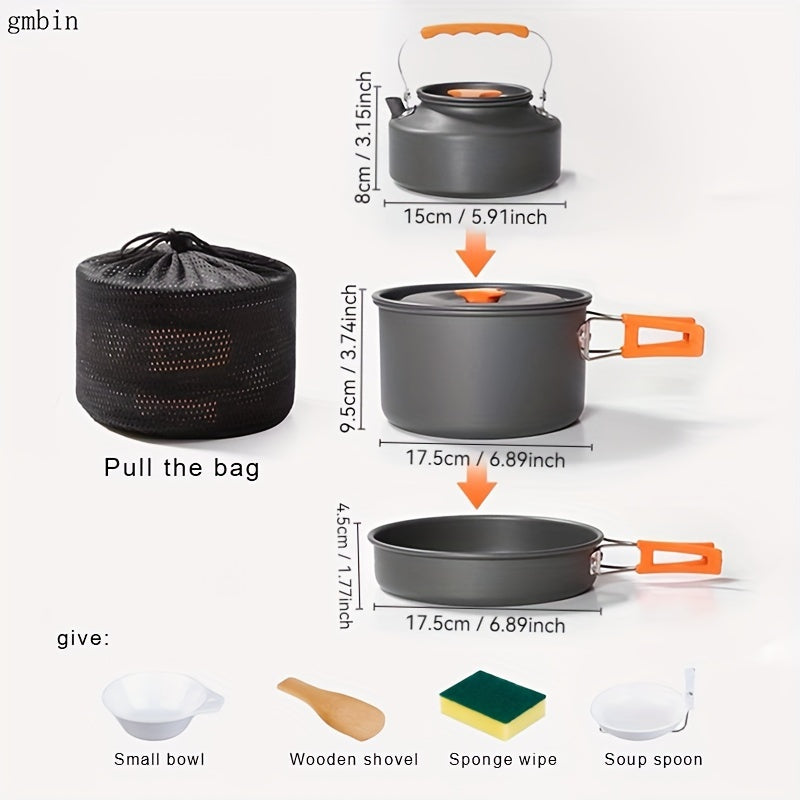 gmbin

8cm / 3.15inch

15cm / 5.91inch

9.5cm / 3.74inch

17.5cm / 6.89inch

Pull the bag

4.5cm / 1.77inch

17.5cm / 6.89inch

give:

Small bowl

Wooden shovel

Sponge wipe

Soup spoon