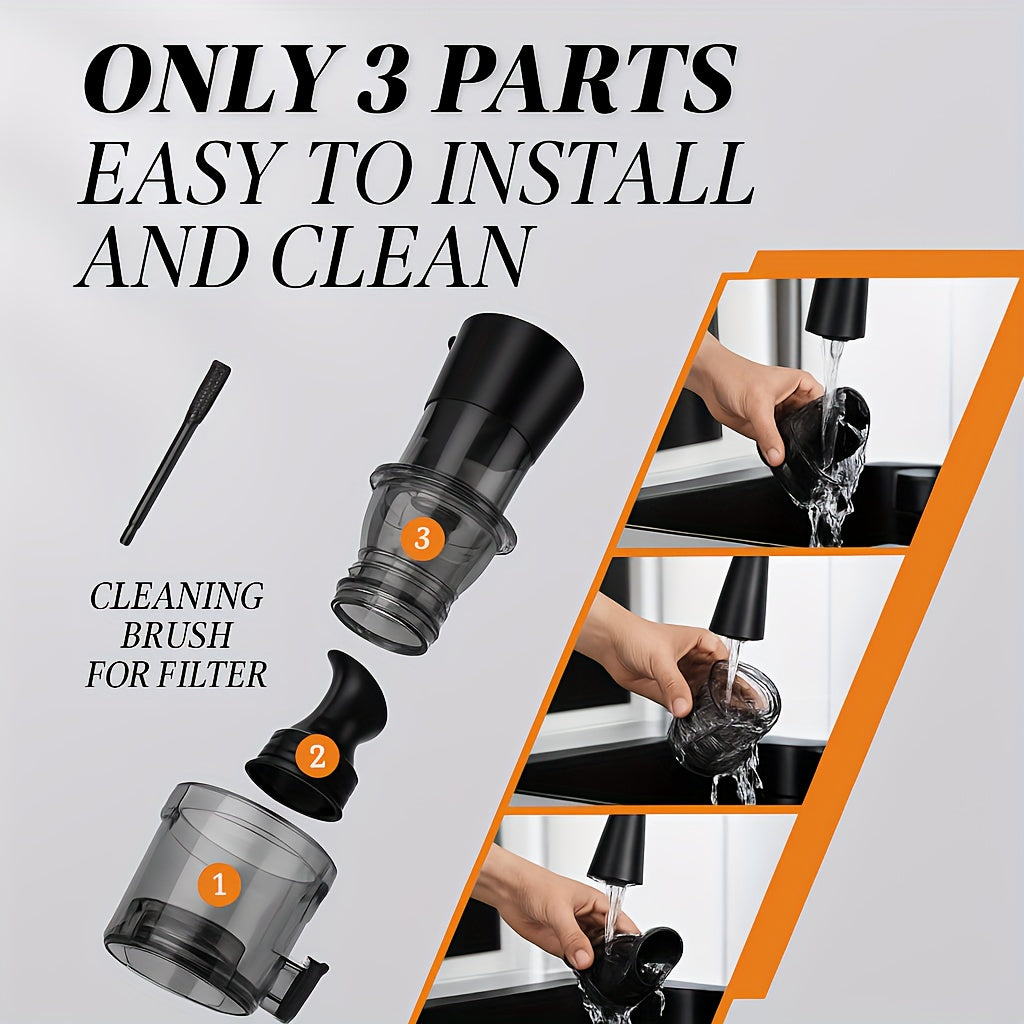 ONLY 3 PARTS
EASY TO INSTALL
AND CLEAN

CLEANING
BRUSH
FOR FILTER

3

2

1