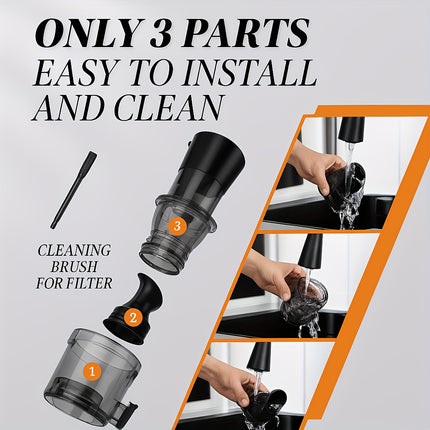 ONLY 3 PARTS
EASY TO INSTALL AND CLEAN

CLEANING BRUSH FOR FILTER

3

2

1